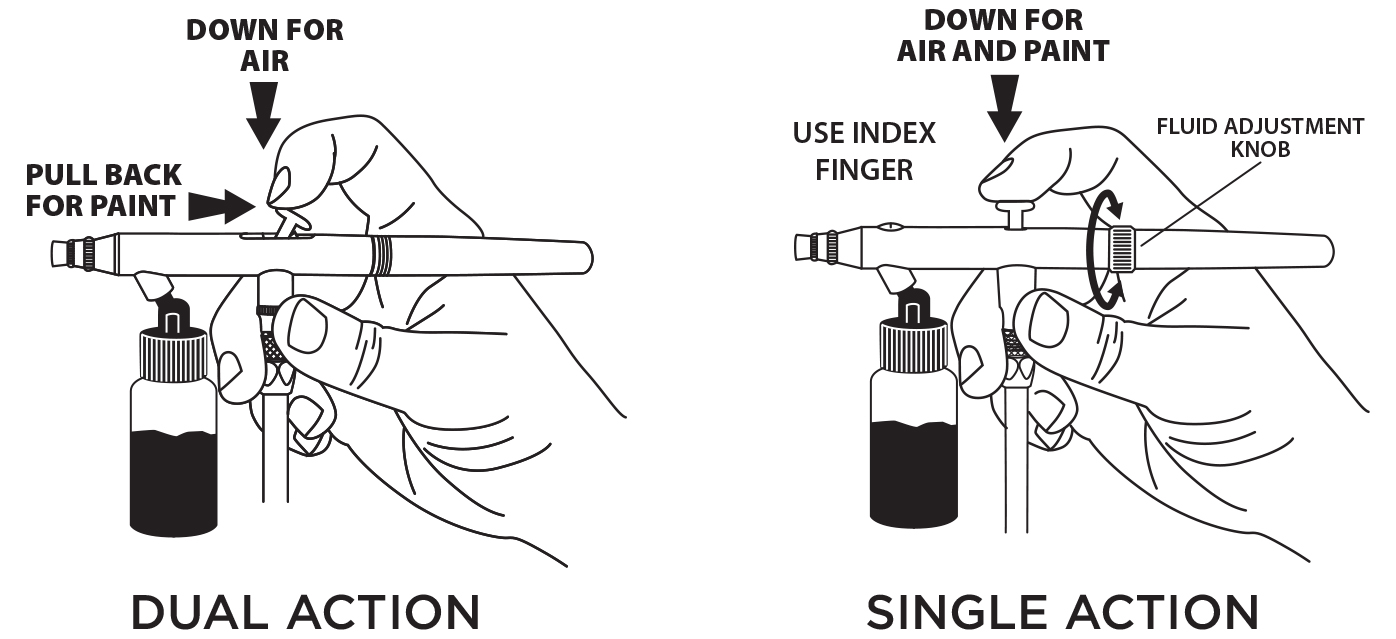 DOWN FOR AIR

PULL BACK FOR PAINT

DUAL ACTION

DOWN FOR AIR AND PAINT

USE INDEX FINGER

FLUID ADJUSTMENT KNOB

SINGLE ACTION